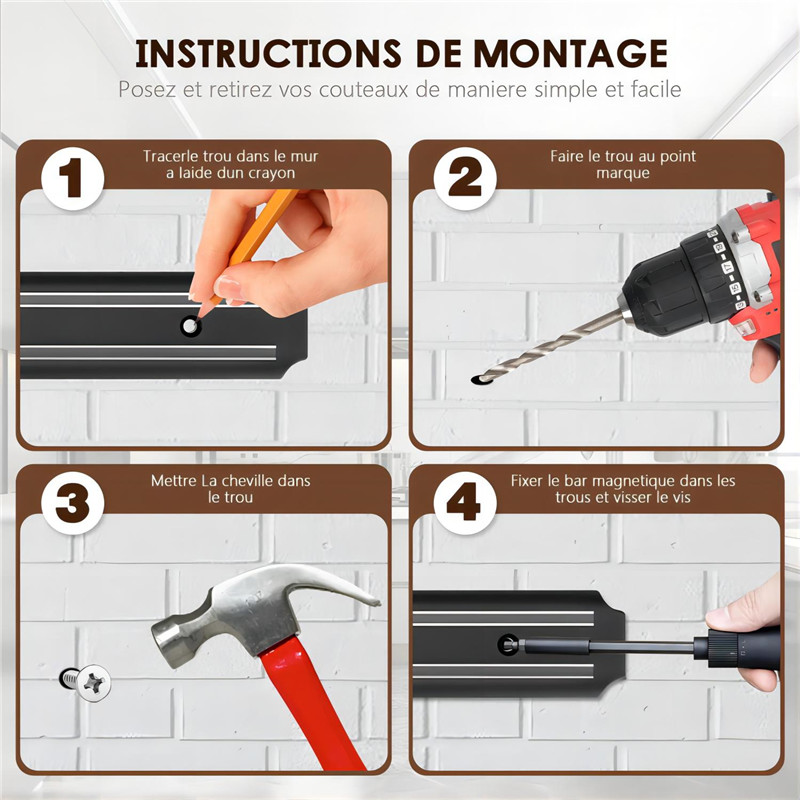 INSTRUCTIONS DE MONTAGE
Posez et retirez vos couteaux de maniere simple et facile

1
Tracerle trou dans le mur a laide dun crayon

2
Faire le trou au point marque

3
Mettre La cheville dans le trou

4
Fixer le bar magnetique dans les trous et visser le vis